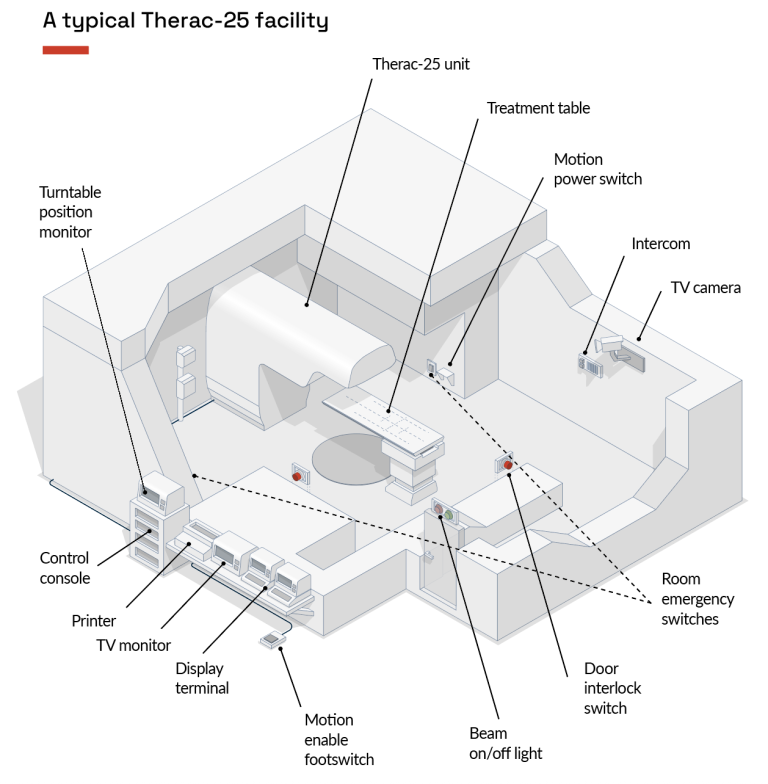 A typical Therac-25 facility

Therac-25 unit

Treatment table

Motion power switch

Turntable position monitor

Intercom

TV camera

Control console

Printer

TV monitor

Display terminal

Motion enable footswitch

Beam on/off light

Door interlock switch

Room emergency switches